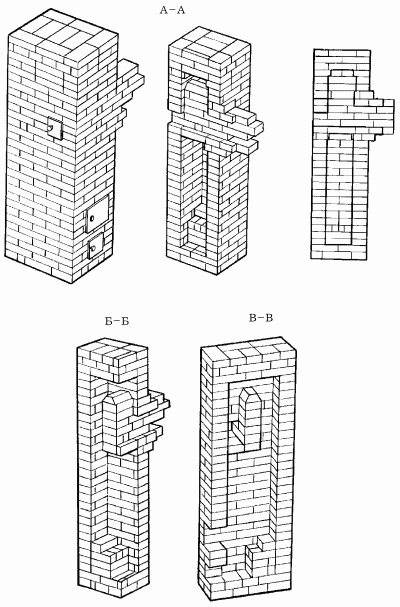 А–А

Б–Б

В–В